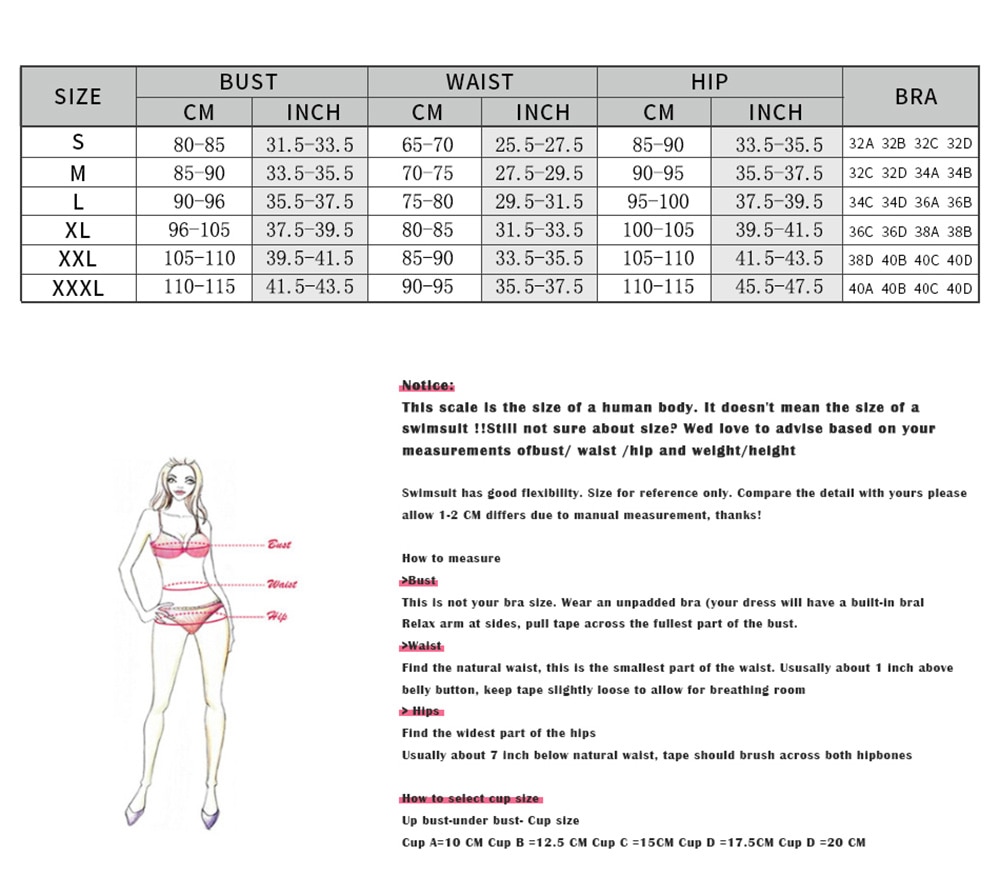 | SIZE | BUST CM | BUST INCH | WAIST CM | WAIST INCH | HIP CM | HIP INCH | BRA |
|---|---|---|---|---|---|---|---|
| S | 80-85 | 31.5-33.5 | 65-70 | 25.5-27.5 | 85-90 | 33.5-35.5 | 32A 32B 32C 32D |
| M | 85-90 | 33.5-35.5 | 70-75 | 27.5-29.5 | 90-95 | 35.5-37.5 | 32C 32D 34A 34B |
| L | 90-96 | 35.5-37.5 | 75-80 | 29.5-31.5 | 95-100 | 37.5-39.5 | 34C 34D 36A 36B |
| XL | 96-105 | 37.5-39.5 | 80-85 | 31.5-33.5 | 100-105 | 39.5-41.5 | 36C 36D 38A 38B |
| XXL | 105-110 | 39.5-41.5 | 85-90 | 33.5-35.5 | 105-110 | 41.5-43.5 | 38D 40B 40C 40D |
| XXXL | 110-115 | 41.5-43.5 | 90-95 | 35.5-37.5 | 110-115 | 45.5-47.5 | 40A 40B 40C 40D |

Bust
Waist
Hip

Notice:
This scale is the size of a human body. It doesn't mean the size of a swimsuit !!Still not sure about size? Wed love to advise based on your measurements ofbust/ waist /hip and weight/height

Swimsuit has good flexibility. Size for reference only. Compare the detail with yours please allow 1-2 CM differs due to manual measurement, thanks!

How to measure
>Bust
This is not your bra size. Wear an unpadded bra (your dress will have a built-in bral
Relax arm at sides, pull tape across the fullest part of the bust.
>Waist
Find the natural waist, this is the smallest part of the waist. Ususally about 1 inch above belly button, keep tape slightly loose to allow for breathing room
> Hips
Find the widest part of the hips
Usually about 7 inch below natural waist, tape should brush across both hipbones

How to select cup size
Up bust-under bust- Cup size
Cup A=10 CM Cup B =12.5 CM Cup C =15CM Cup D =17.5CM Cup D =20 CM